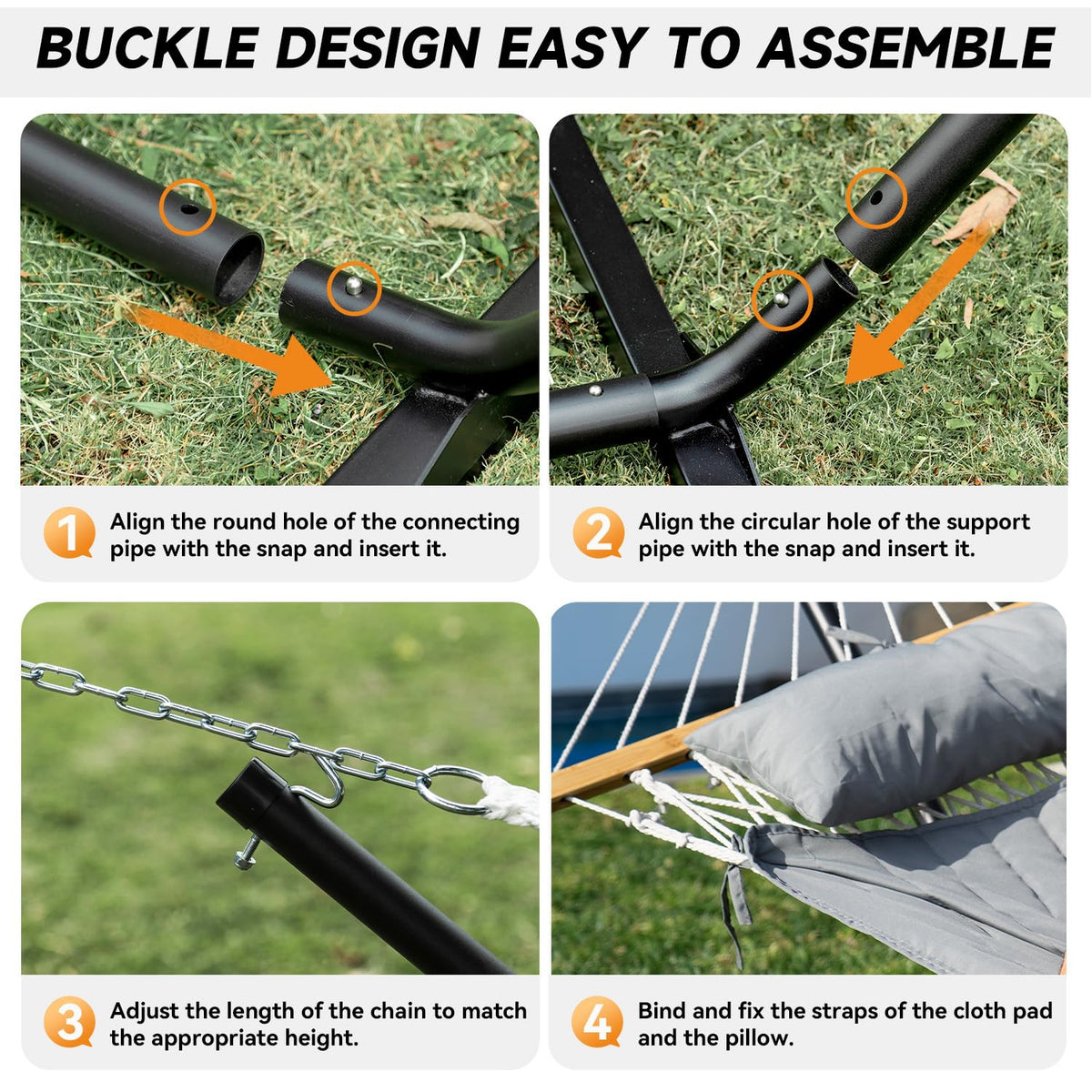 BUCKLE DESIGN EASY TO ASSEMBLE

1 Align the round hole of the connecting pipe with the snap and insert it.

2 Align the circular hole of the support pipe with the snap and insert it.

3 Adjust the length of the chain to match the appropriate height.

4 Bind and fix the straps of the cloth pad and the pillow.