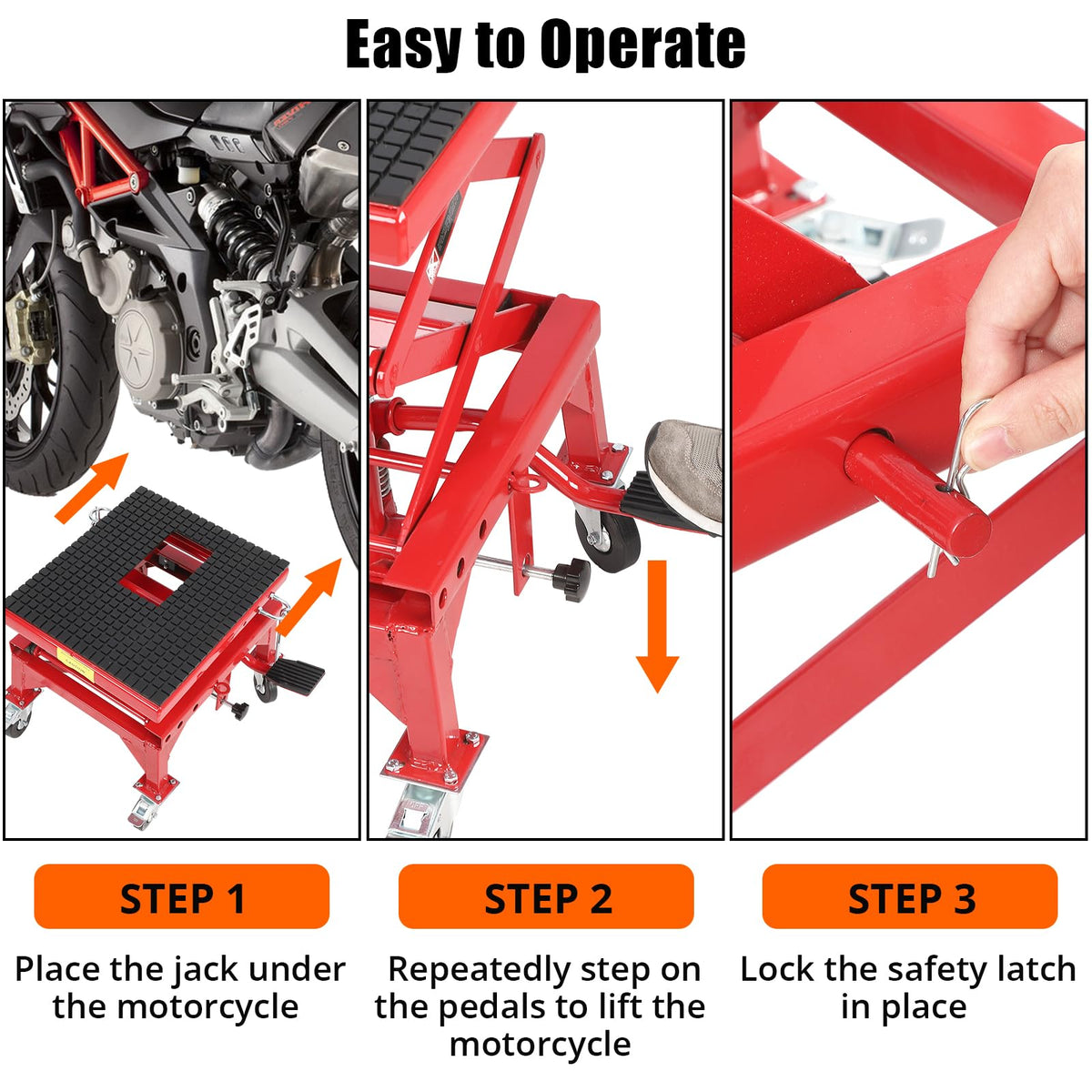 Easy to Operate

STEP 1

Place the jack under the motorcycle

STEP 2

Repeatedly step on the pedals to lift the motorcycle

STEP 3

Lock the safety latch in place