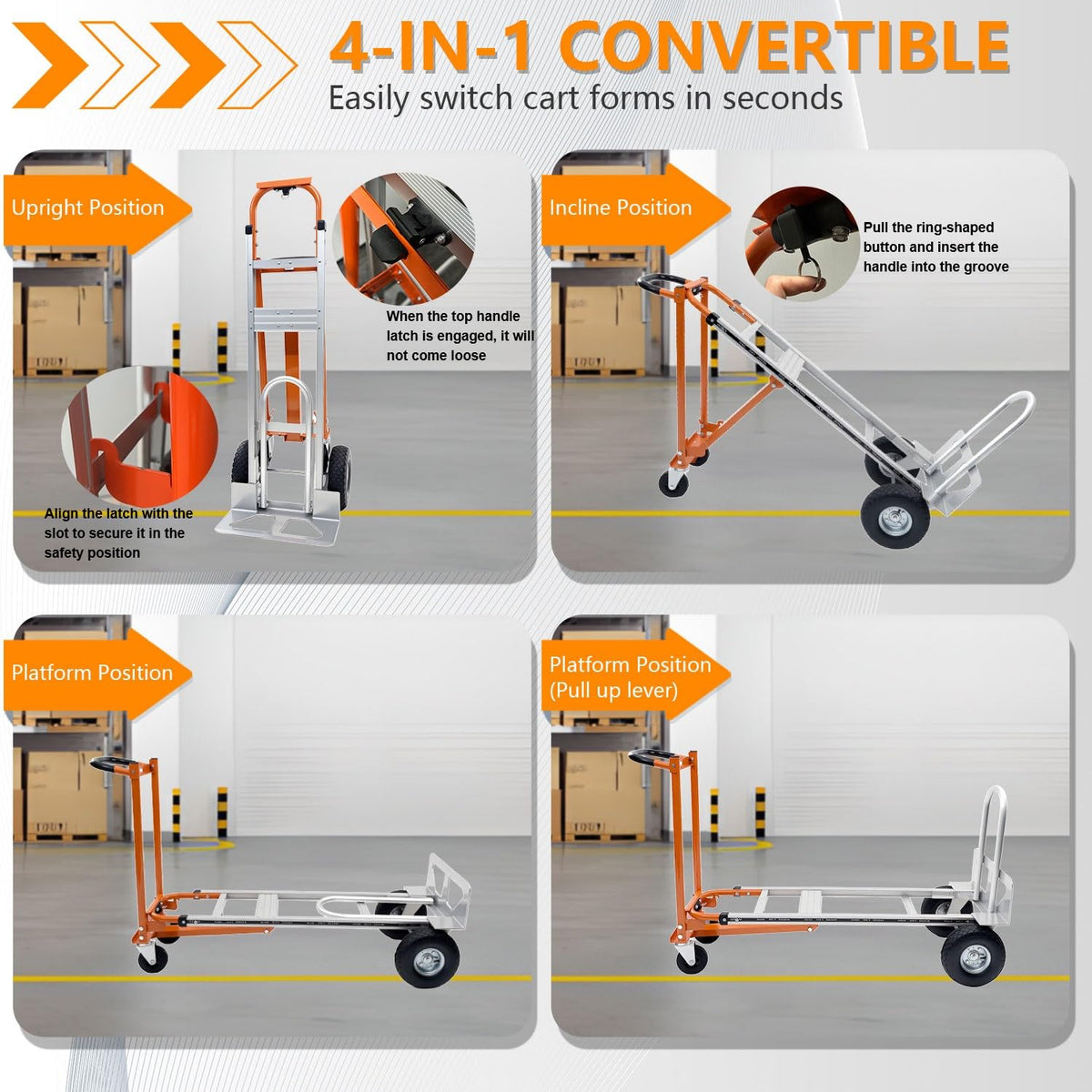 4-IN-1 CONVERTIBLE
Easily switch cart forms in seconds

Upright Position

When the top handle latch is engaged, it will not come loose

Align the latch with the slot to secure it in the safety position

Incline Position

Pull the ring-shaped button and insert the handle into the groove

Platform Position

Platform Position
(Pull up lever)